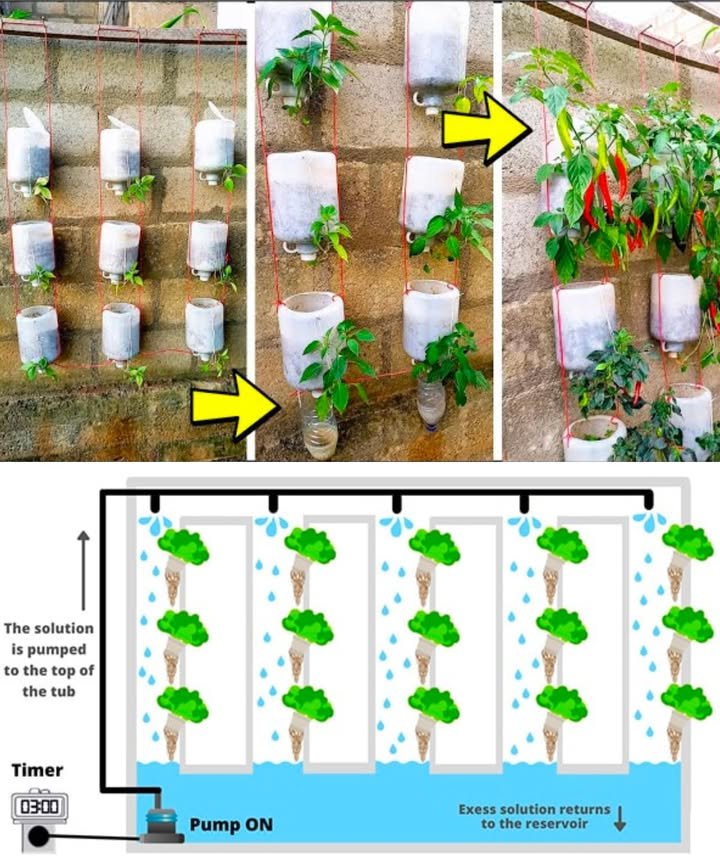 The solution is pumped to the top of the tub

Timer

03:00

Pump ON

Exess solution returns to the reservoir